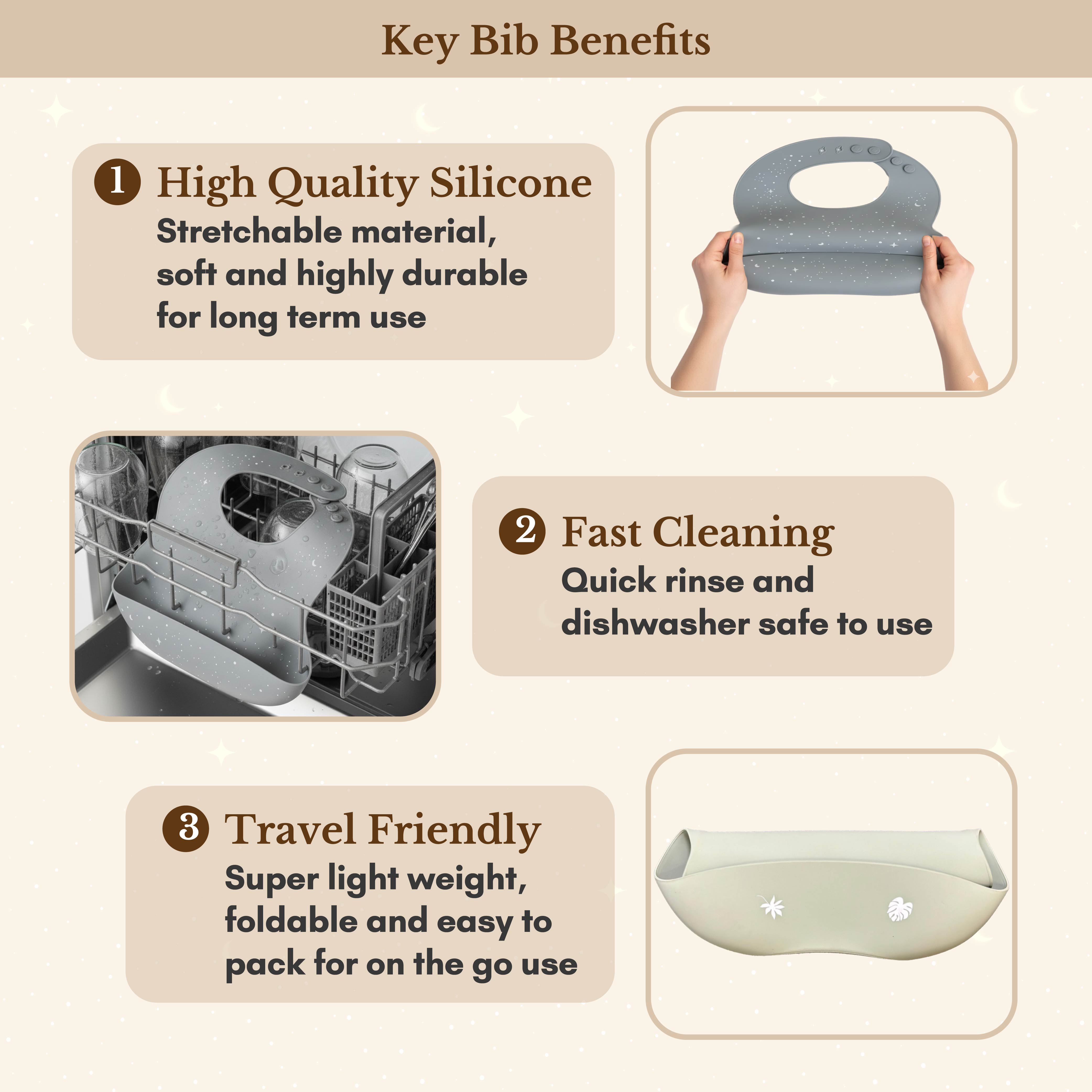 Key Bib Benefits

1 High Quality Silicone
Stretchable material, soft and highly durable for long term use

2 Fast Cleaning
Quick rinse and dishwasher safe to use

3 Travel Friendly
Super light weight, foldable and easy to pack for on the go use