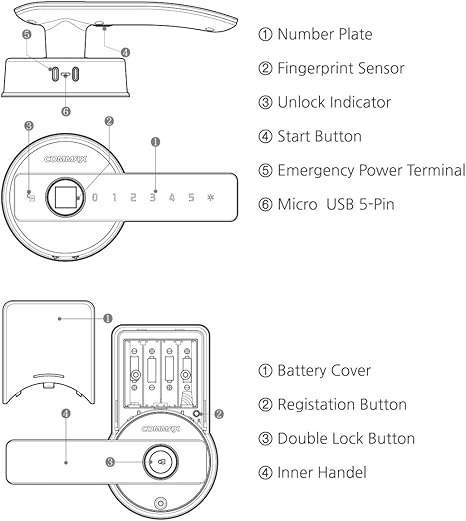 5
4
6
3
2
1
COMMAX
0 1 2 3 4 5 *

① Number Plate
② Fingerprint Sensor
③ Unlock Indicator
④ Start Button
⑤ Emergency Power Terminal
⑥ Micro USB 5-Pin

1
2
COMMAX
4
3

① Battery Cover
② Registation Button
③ Double Lock Button
④ Inner Handel